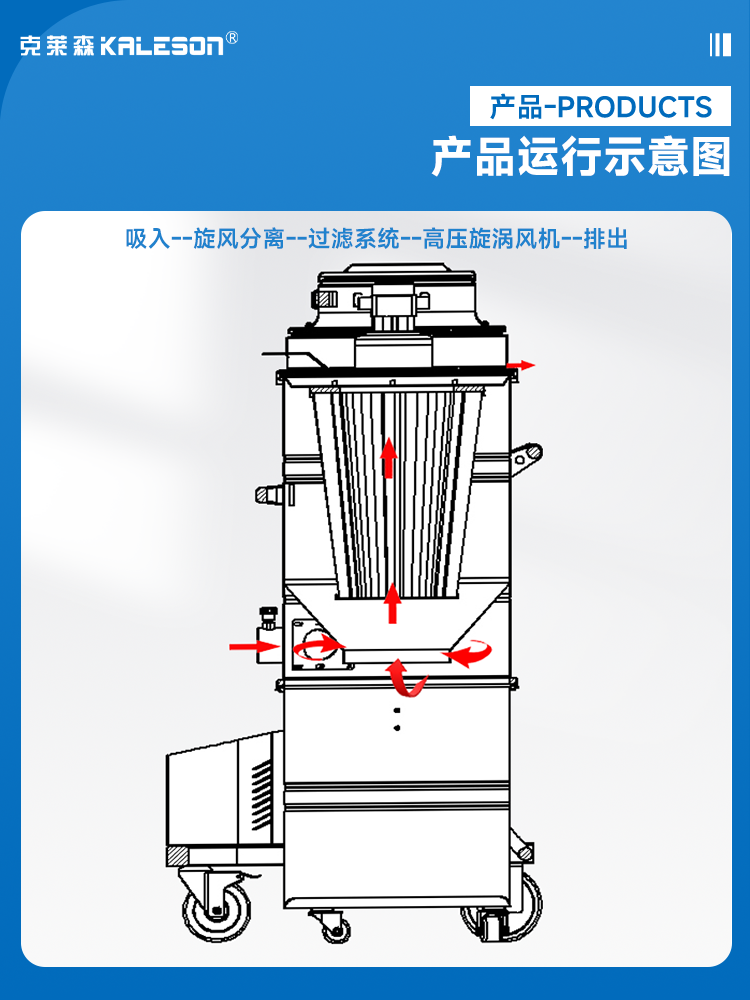 克莱森 KALESON®

产品-PRODUCTS

产品运行示意图

吸入--旋风分离--过滤系统--高压旋涡风机--排出